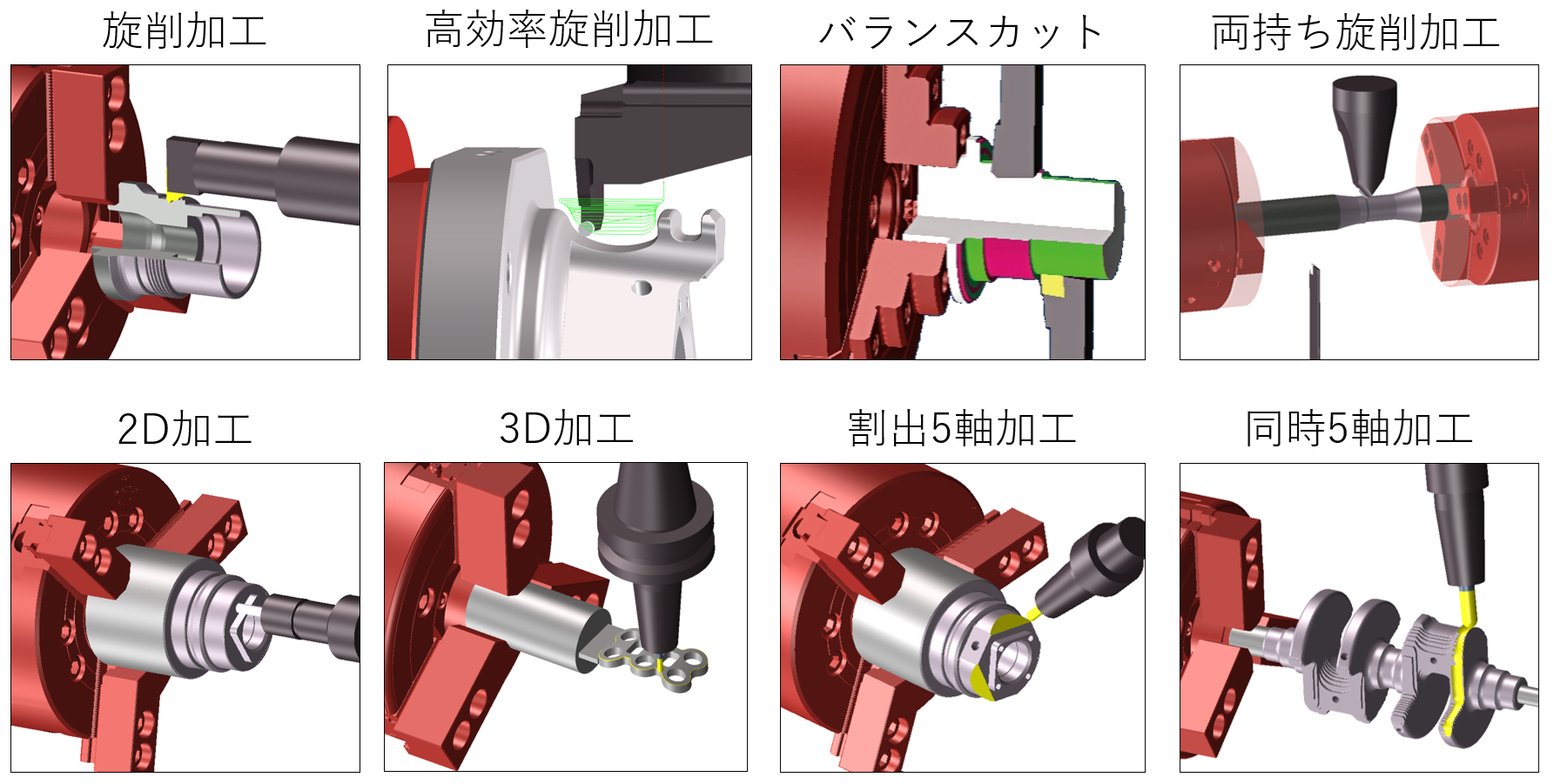 旋削加工

高効率旋削加工

バランスカット

両持ち旋削加工

2D加工

3D加工

割出5軸加工

同時5軸加工